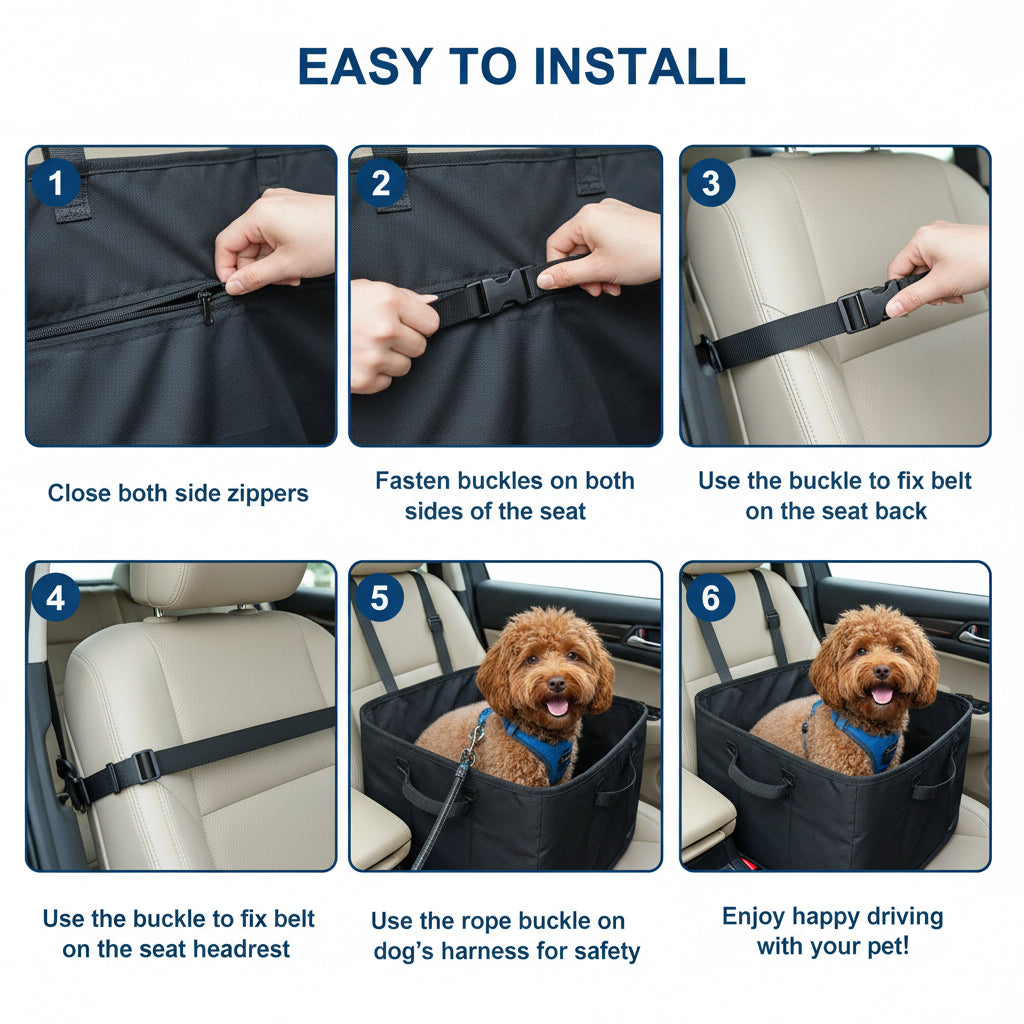 EASY TO INSTALL

1

Close both side zippers

2

Fasten buckles on both sides of the seat

3

Use the buckle to fix belt on the seat back

4

Use the buckle to fix belt on the seat headrest

5

Use the rope buckle on dog's harness for safety

6

Enjoy happy driving with your pet!